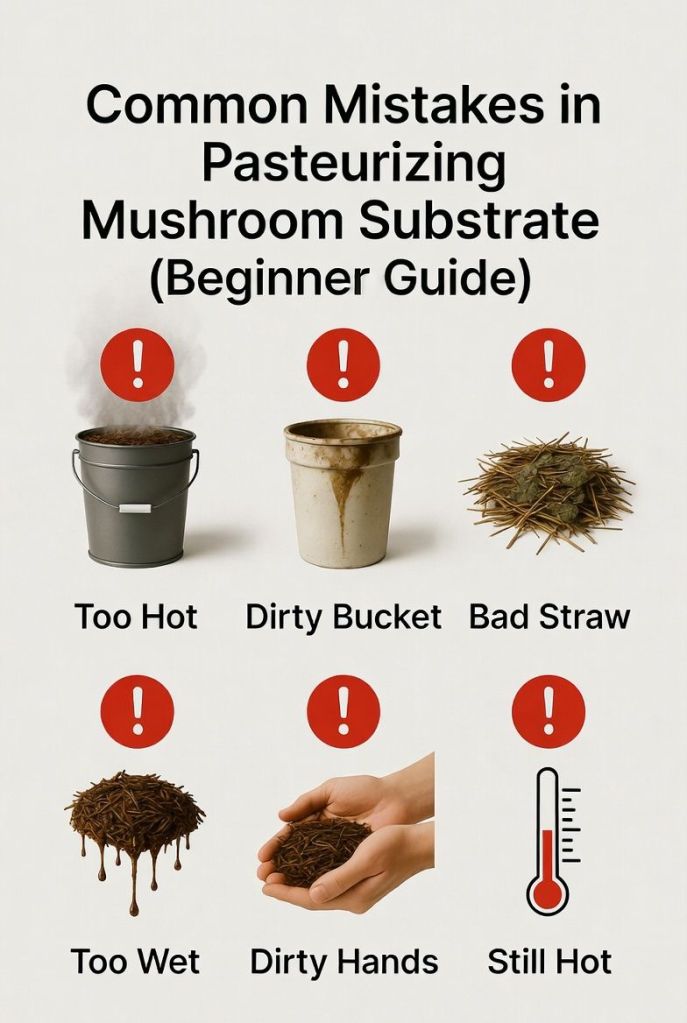 Common Mistakes in Pasteurizing Mushroom Substrate (Beginner Guide)

!
!
!

Too Hot
Dirty Bucket
Bad Straw

!
!
!

Too Wet
Dirty Hands
Still Hot