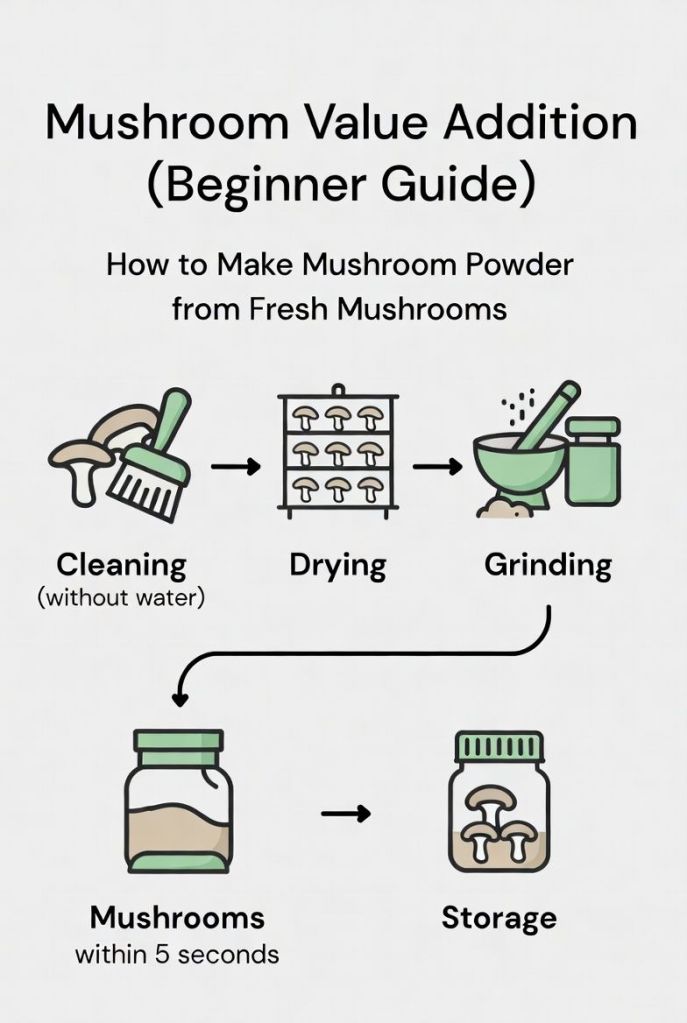 Mushroom Value Addition (Beginner Guide)

How to Make Mushroom Powder from Fresh Mushrooms

Cleaning
(without water)

Drying

Grinding

Mushrooms
within 5 seconds

Storage