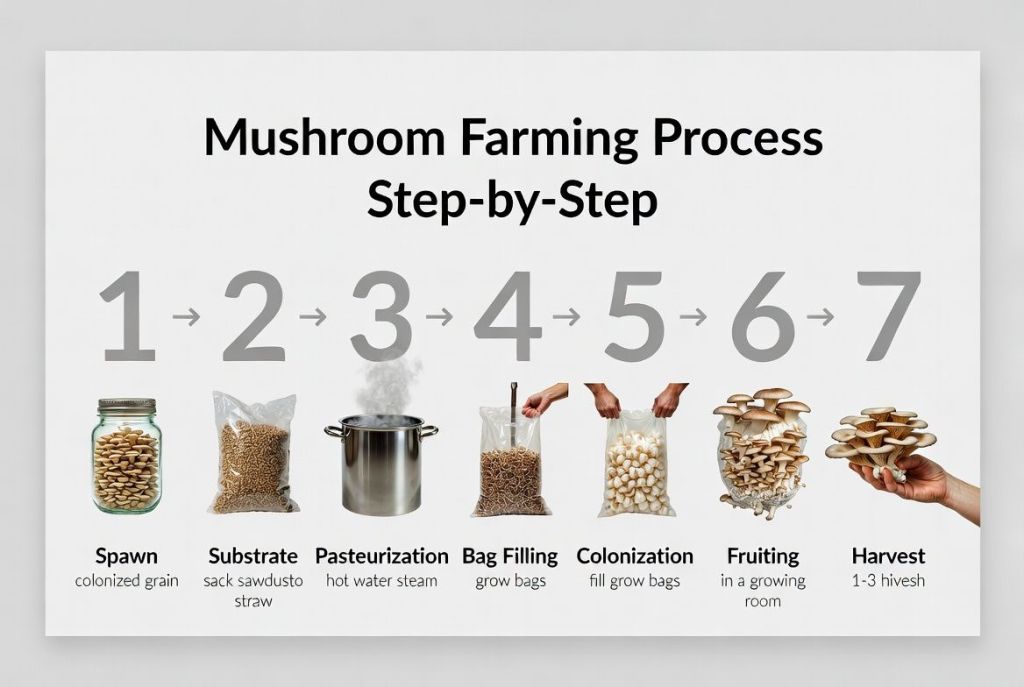 Mushroom Farming Process
Step-by-Step

1 → 2 → 3 → 4 → 5 → 6 → 7

Spawn
colonized grain

Substrate
sack sawdusto straw

Pasteurization
hot water steam

Bag Filling
grow bags

Colonization
fill grow bags

Fruiting
in a growing room

Harvest
1-3 hivesh