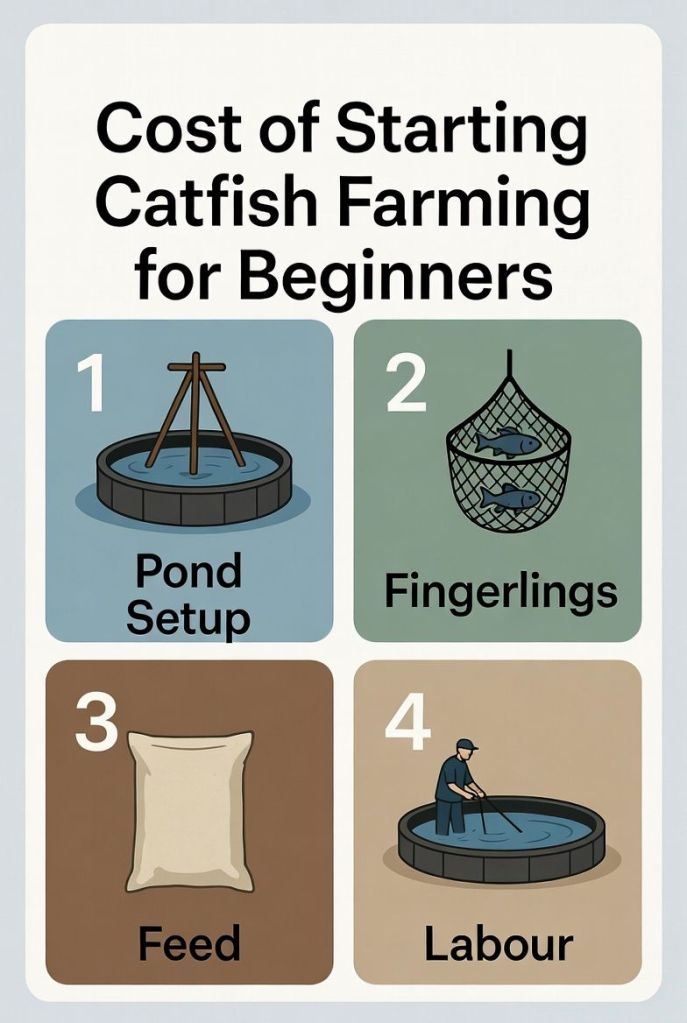 Cost of Starting Catfish Farming for Beginners

1

Pond Setup

2

Fingerlings

3

Feed

4

Labour