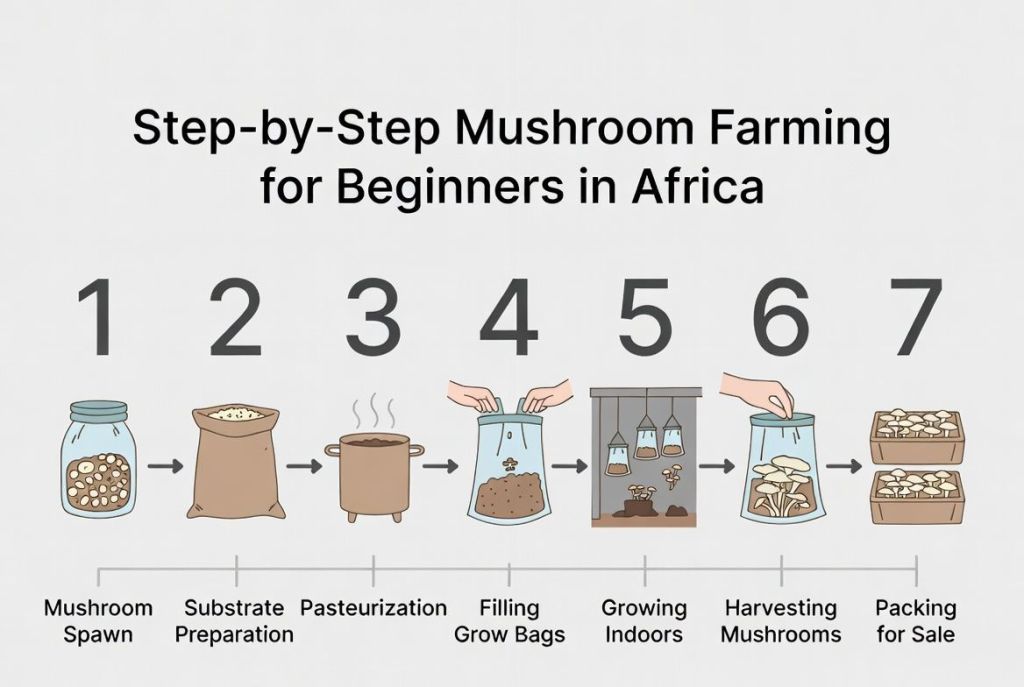 Step-by-Step Mushroom Farming for Beginners in Africa

1 2 3 4 5 6 7

Mushroom Spawn

Substrate Preparation

Pasteurization

Filling Grow Bags

Growing Indoors

Harvesting Mushrooms

Packing for Sale