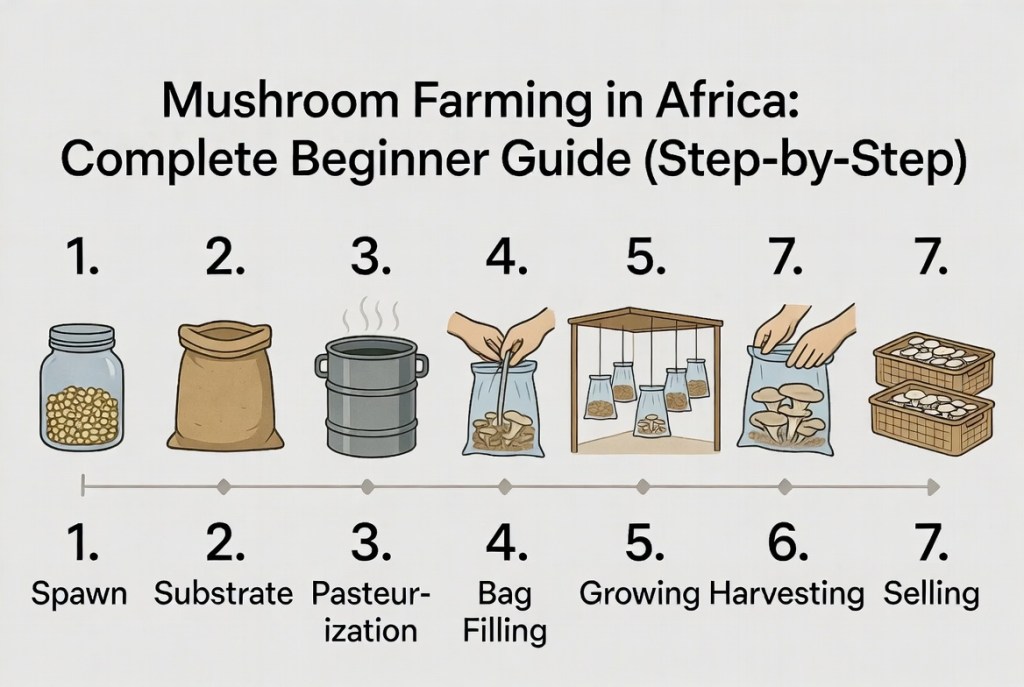 Mushroom Farming in Africa: Complete Beginner Guide (Step-by-Step)

1. 2. 3. 4. 5. 7. 7.

1. Spawn
2. Substrate
3. Pasteurization
4. Bag Filling
5. Growing
6. Harvesting
7. Selling